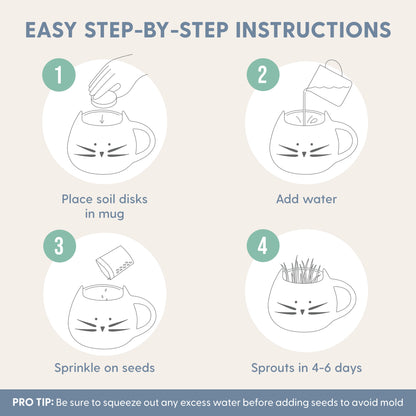 EASY STEP-BY-STEP INSTRUCTIONS

1

Place soil disks in mug

2

Add water

3

Sprinkle on seeds

4

Sprouts in 4-6 days

PRO TIP: Be sure to squeeze out any excess water before adding seeds to avoid mold